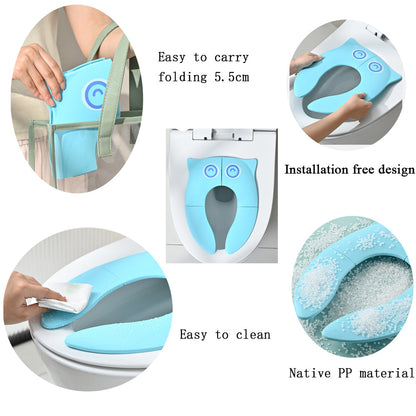 Easy to carry folding 5.5cm

Installation free design

Easy to clean

Native PP material