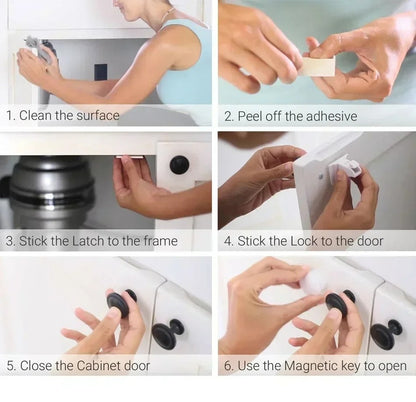 1. Clean the surface

2. Peel off the adhesive

3. Stick the Latch to the frame

4. Stick the Lock to the door

5. Close the Cabinet door

6. Use the Magnetic key to open