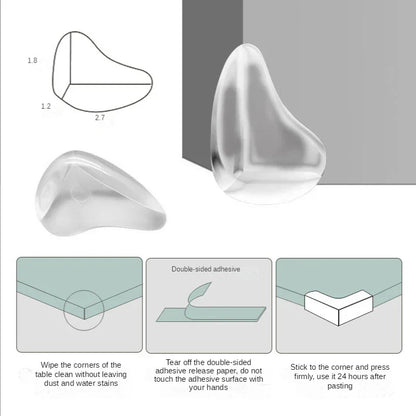 1.8

1.2

2.7

Double-sided adhesive

Wipe the corners of the table clean without leaving dust and water stains

Tear off the double-sided adhesive release paper, do not touch the adhesive surface with your hands

Stick to the corner and press firmly, use it 24 hours after pasting