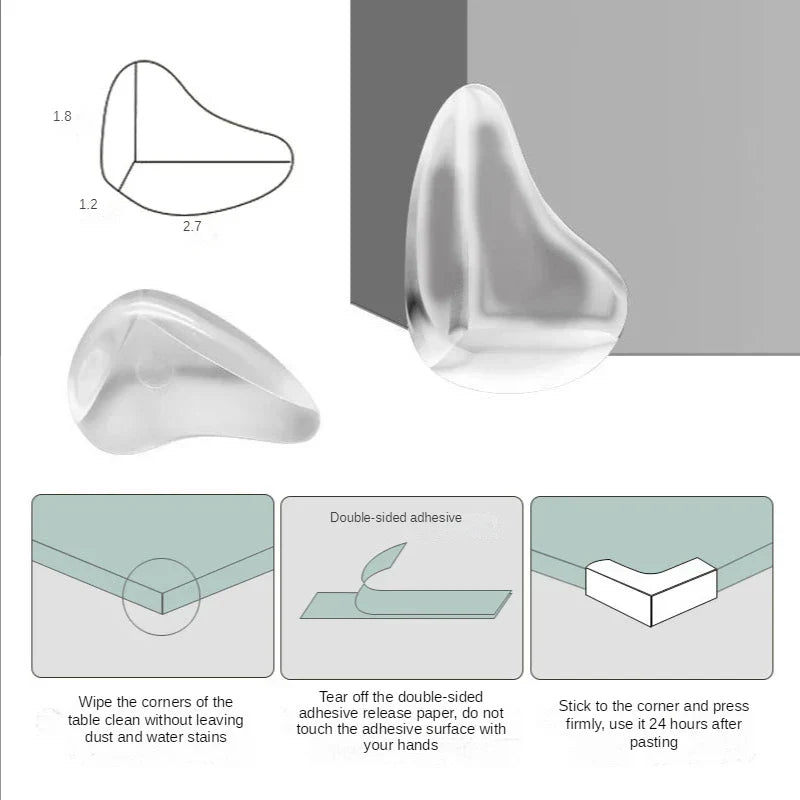 1.8

1.2

2.7

Double-sided adhesive

Wipe the corners of the table clean without leaving dust and water stains

Tear off the double-sided adhesive release paper, do not touch the adhesive surface with your hands

Stick to the corner and press firmly, use it 24 hours after pasting