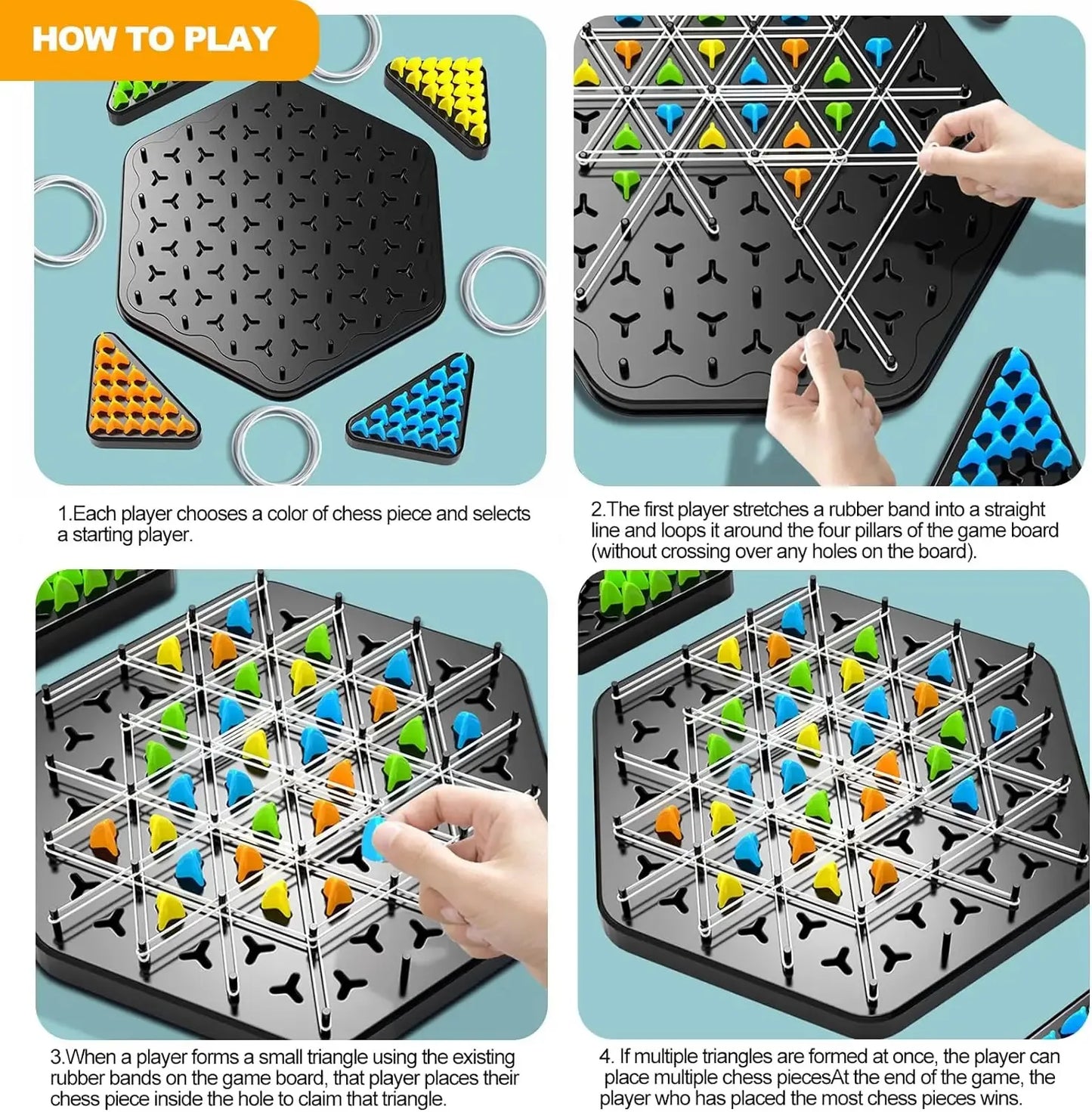 HOW TO PLAY

1.Each player chooses a color of chess piece and selects a starting player.

2.The first player stretches a rubber band into a straight line and loops it around the four pillars of the game board (without crossing over any holes on the board).

3.When a player forms a small triangle using the existing rubber bands on the game board, that player places their chess piece inside the hole to claim that triangle.

4. If multiple triangles are formed at once, the player can place multiple chess piecesAt the end of the game, the player who has placed the most chess pieces wins.