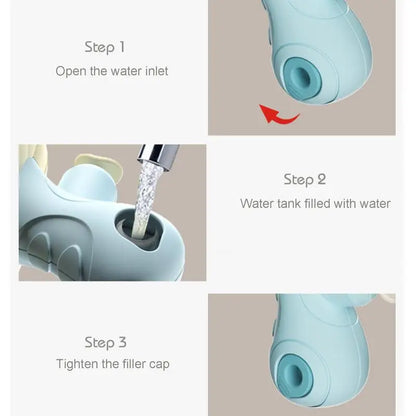 Step 1
Open the water inlet

Step 2
Water tank filled with water

Step 3
Tighten the filler cap