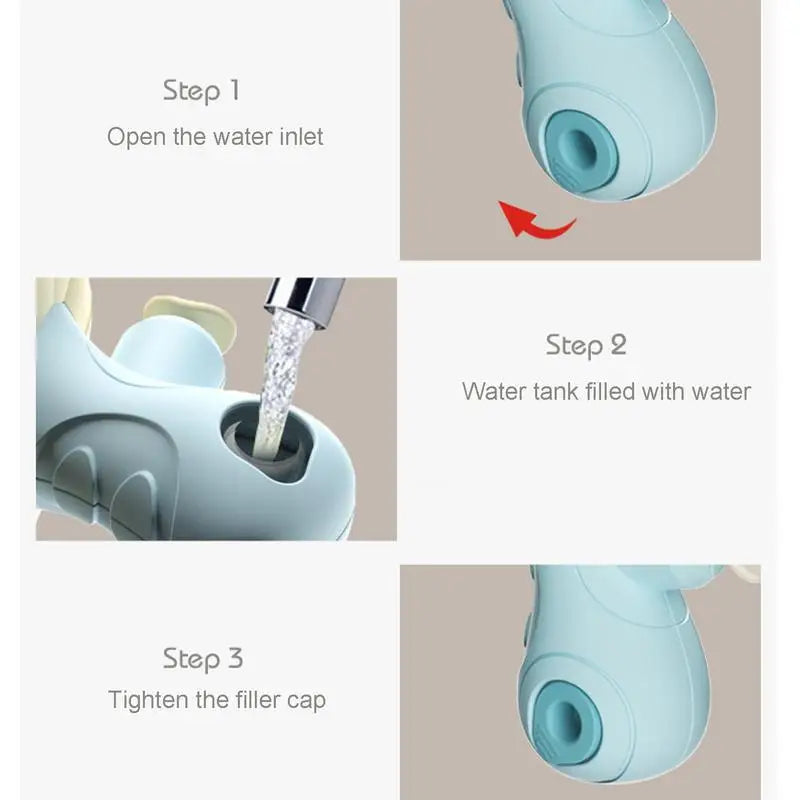 Step 1
Open the water inlet

Step 2
Water tank filled with water

Step 3
Tighten the filler cap