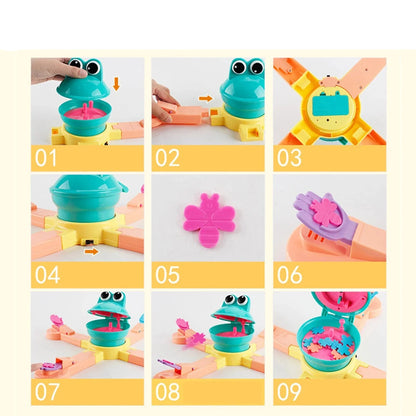 01

02

03

04

05

06

07

08

09