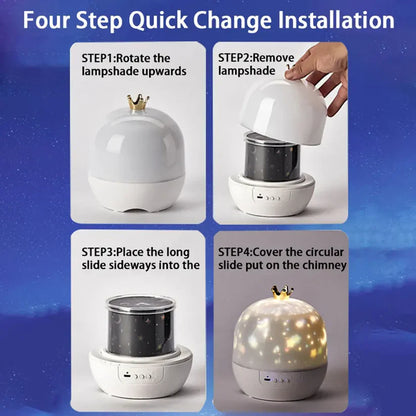 Four Step Quick Change Installation

STEP1:Rotate the lampshade upwards

STEP2:Remove lampshade

STEP3:Place the long slide sideways into the

STEP4:Cover the circular slide put on the chimney