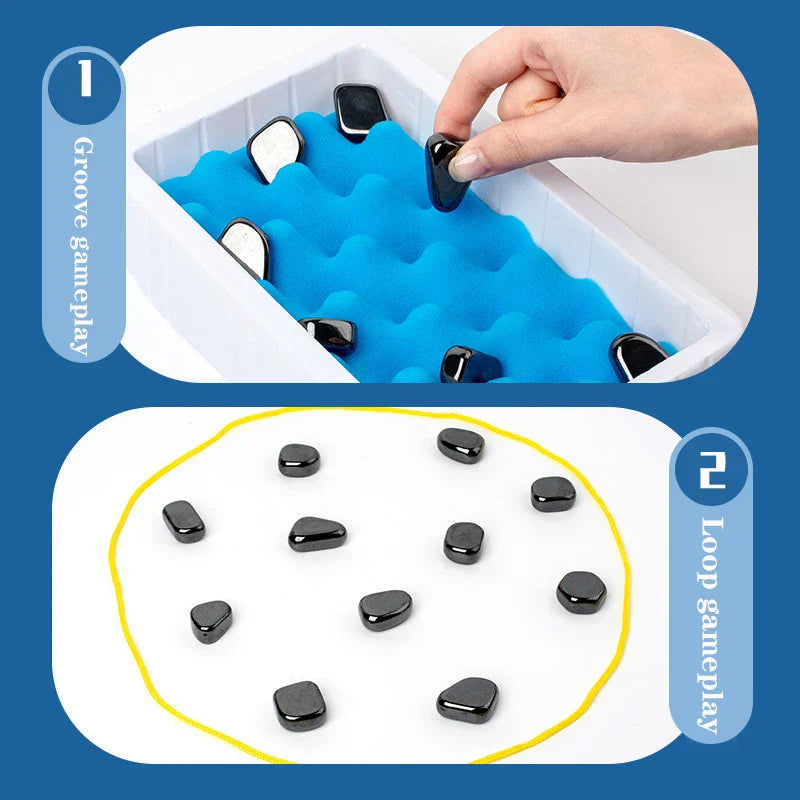 1
Groove gameplay

2
Loop gameplay