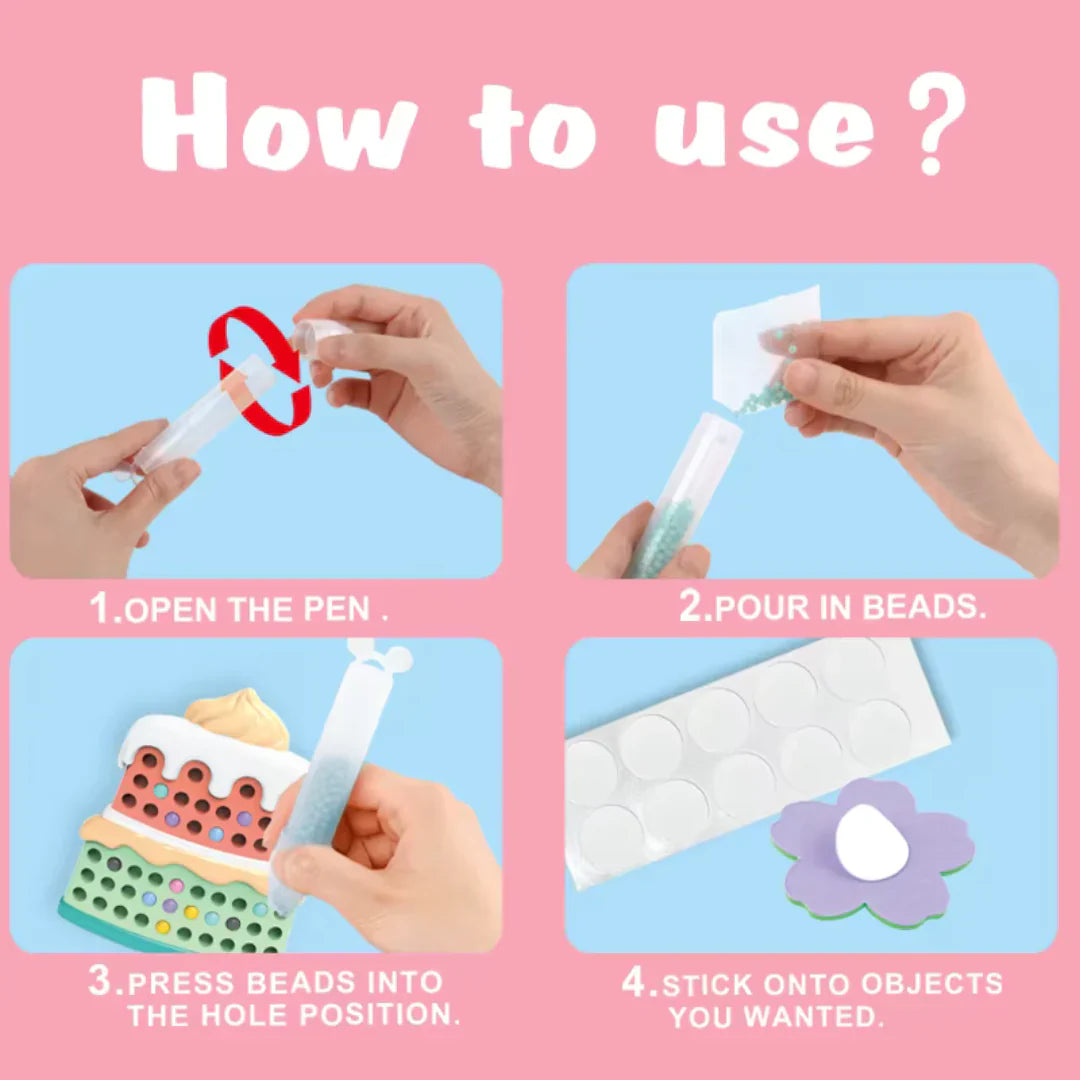 How to use ?

1.OPEN THE PEN .

2.POUR IN BEADS.

3.PRESS BEADS INTO THE HOLE POSITION.

4.STICK ONTO OBJECTS YOU WANTED.