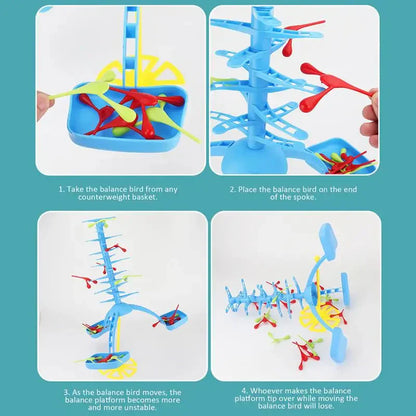 1. Take the balance bird from any counterweight basket.

2. Place the balance bird on the end of the spoke.

3. As the balance bird moves, the balance platform becomes more and more unstable.

4. Whoever makes the balance platform tip over while moving the balance bird will lose.