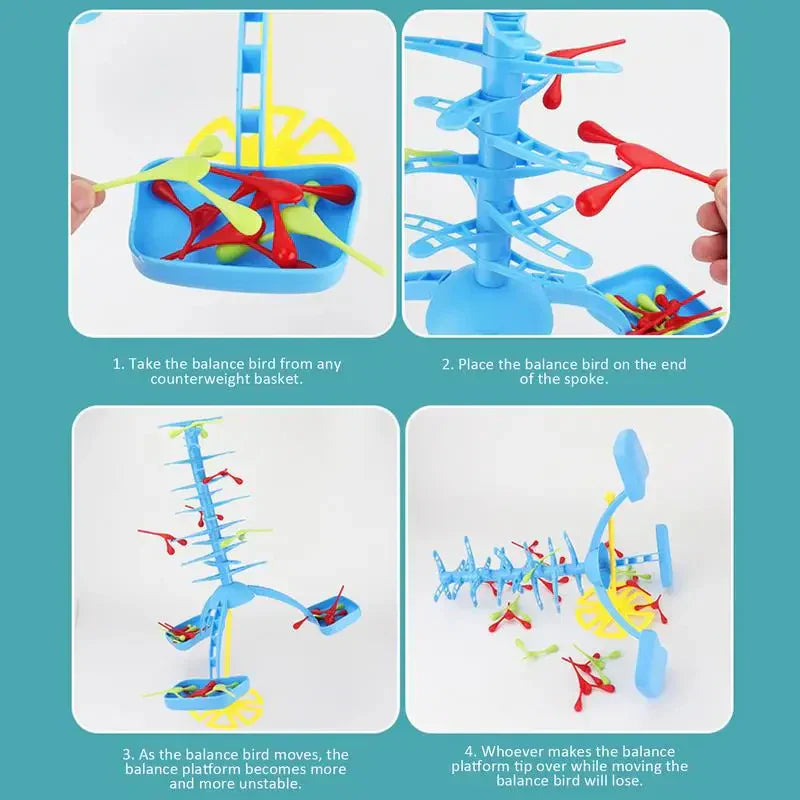 1. Take the balance bird from any counterweight basket.

2. Place the balance bird on the end of the spoke.

3. As the balance bird moves, the balance platform becomes more and more unstable.

4. Whoever makes the balance platform tip over while moving the balance bird will lose.