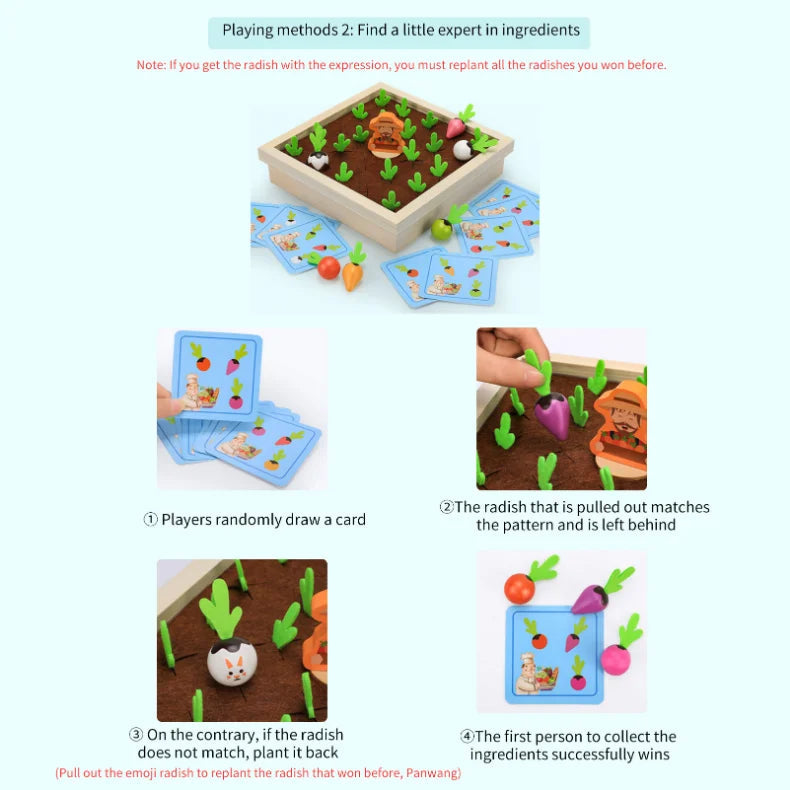 Playing methods 2: Find a little expert in ingredients

Note: If you get the radish with the expression, you must replant all the radishes you won before.

① Players randomly draw a card

②The radish that is pulled out matches the pattern and is left behind

③ On the contrary, if the radish does not match, plant it back

(Pull out the emoji radish to replant the radish that won before, Panwang)

④The first person to collect the ingredients successfully wins